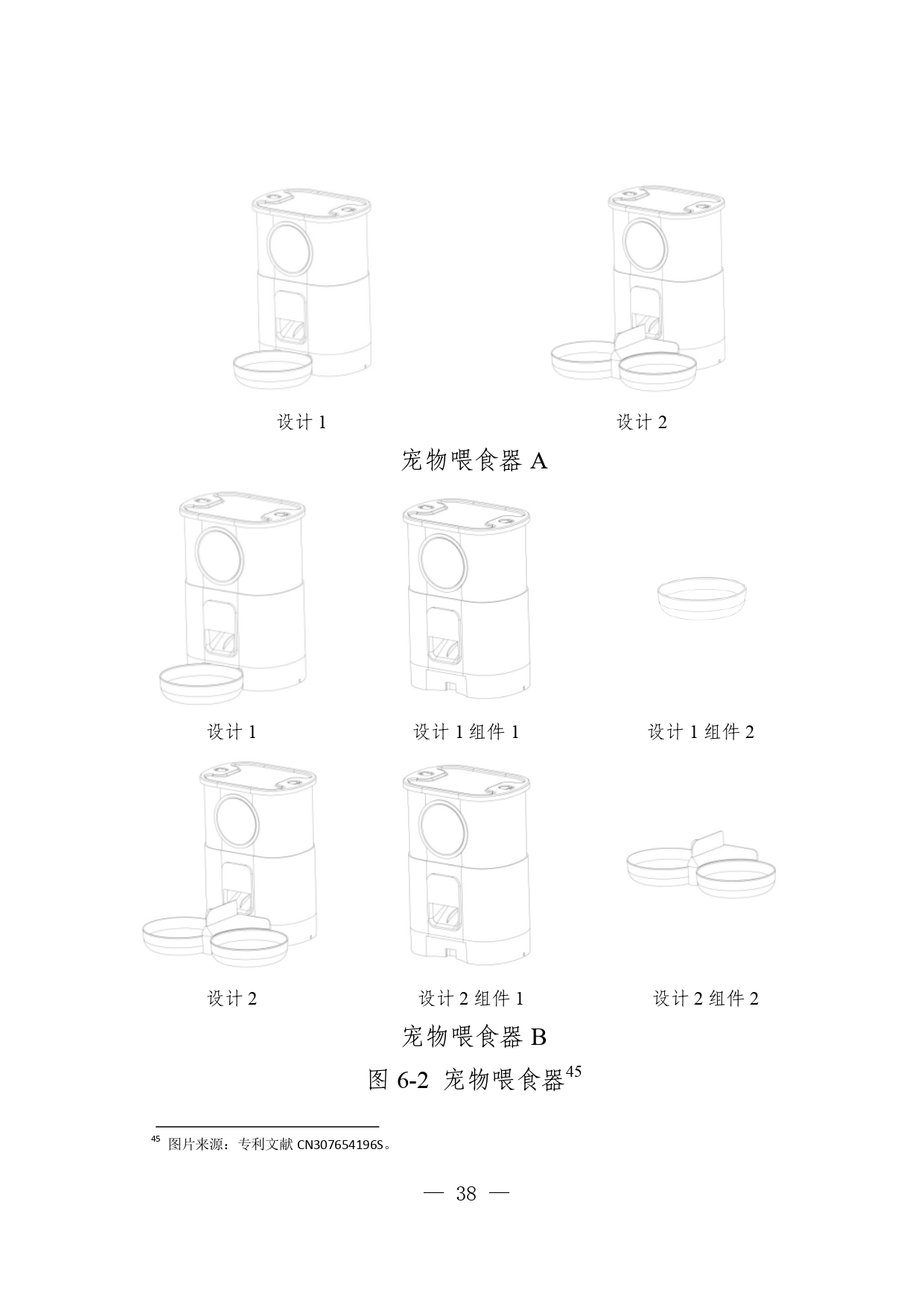 设计 1

设计 2

宠物喂食器 A

设计 1

设计 1 组件 1

设计 1 组件 2

设计 2

设计 2 组件 1

设计 2 组件 2

宠物喂食器 B

图 6-2 宠物喂食器$^{45}$

$^{45}$ 图片来源：专利文献 CN307654196S。

— 38 —